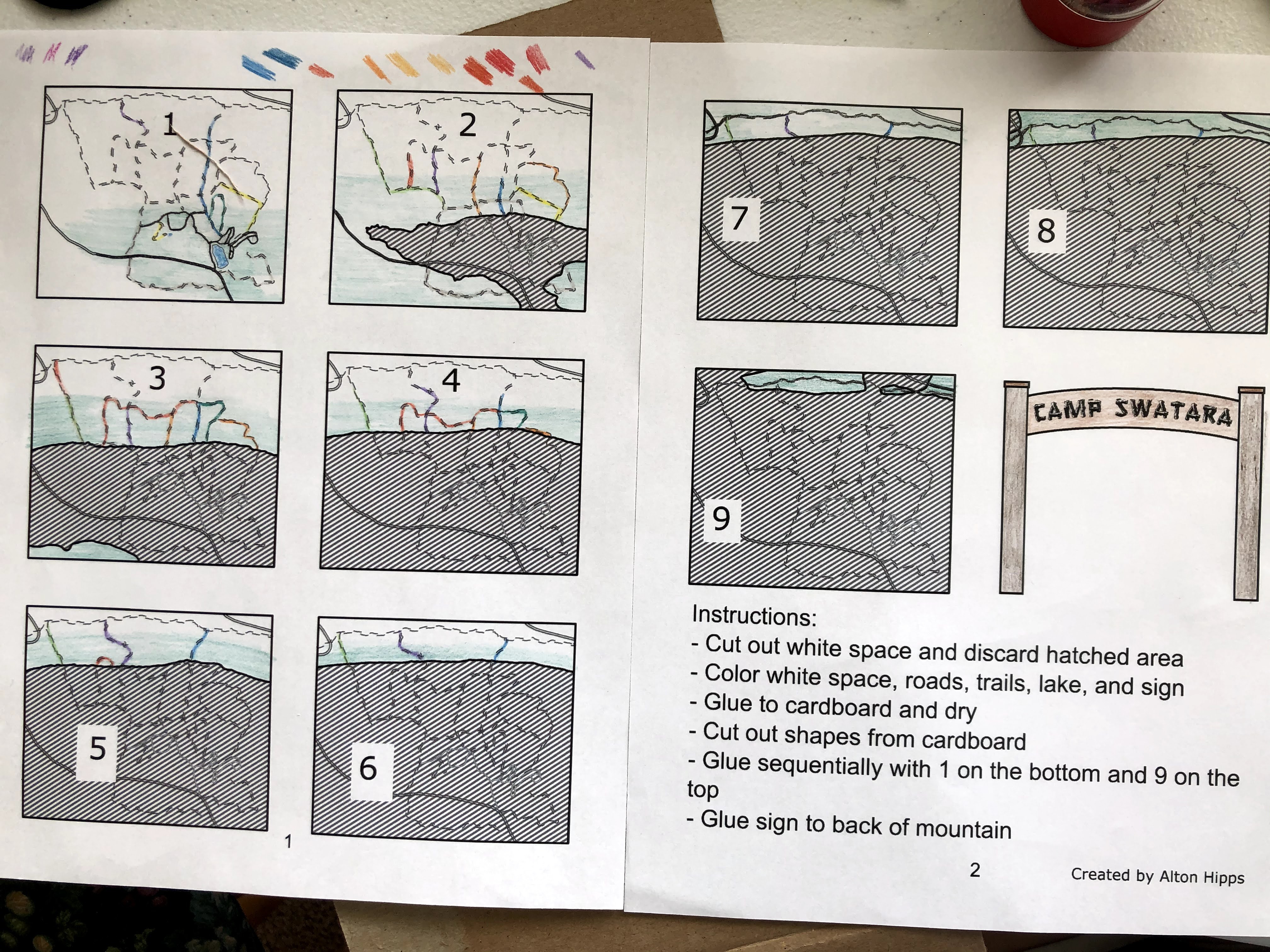 1

2

3

4

5

6

1

7

8

9

CAMP SWATARA

Instructions:
- Cut out white space and discard hatched area
- Color white space, roads, trails, lake, and sign
- Glue to cardboard and dry
- Cut out shapes from cardboard
- Glue sequentially with 1 on the bottom and 9 on the top
- Glue sign to back of mountain

2

Created by Alton Hipps